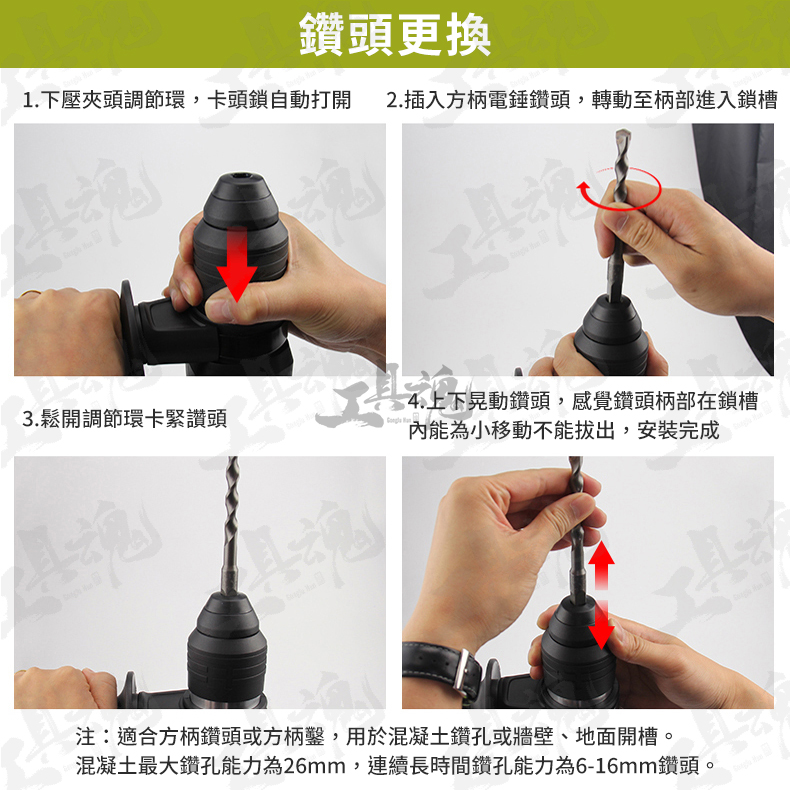 鑽頭更換

1.下壓夾頭調節環，卡頭鎖自動打開

2.插入方柄電錘鑽頭，轉動至柄部進入鎖槽

3.鬆開調節環卡緊讚頭

工具魂

4.上下晃動鑽頭，感覺鑽頭柄部在鎖槽內能為小移動不能拔出，安裝完成

注：適合方柄鑽頭或方柄鑿，用於混凝土鑽孔或牆壁、地面開槽。
混凝土最大鑽孔能力為26mm，連續長時間鑽孔能力為6-16mm鑽頭。