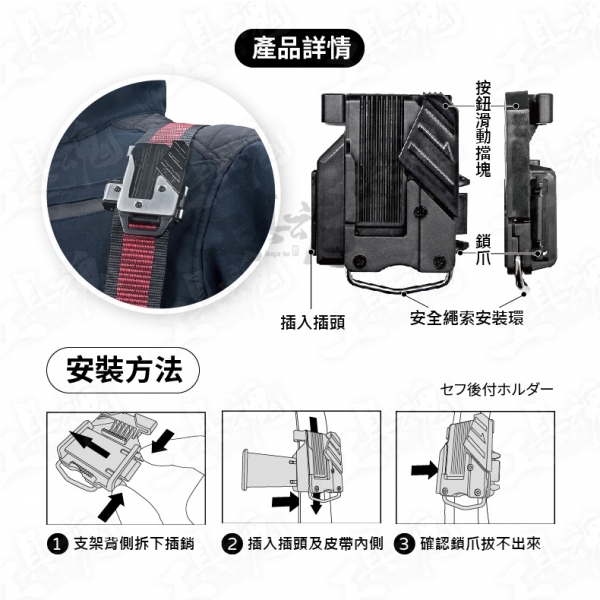 產品詳情

按鈕滑動擋塊

鎖爪

插入插頭

安全繩索安裝環

安裝方法

セフ後付ホルダー

1 支架背側拆下插銷

2 插入插頭及皮帶內側

3 確認鎖爪拔不出來