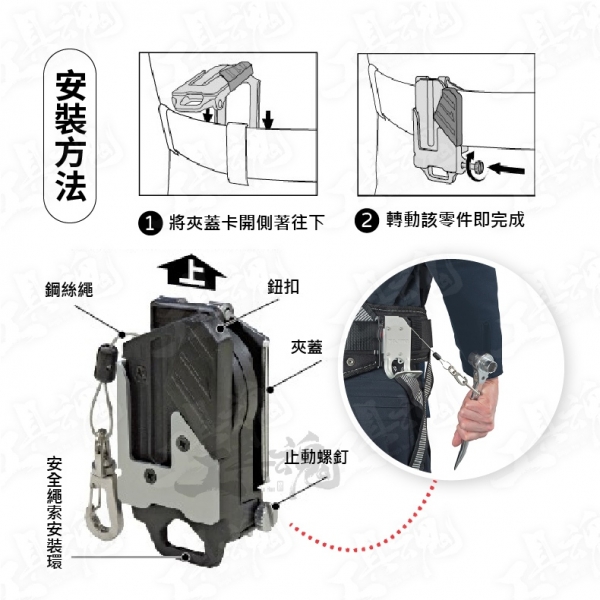 安裝方法

1 將夾蓋卡開側著往下

2 轉動該零件即完成

上

鋼絲繩

鈕扣

夾蓋

止動螺釘

安全繩索安裝環