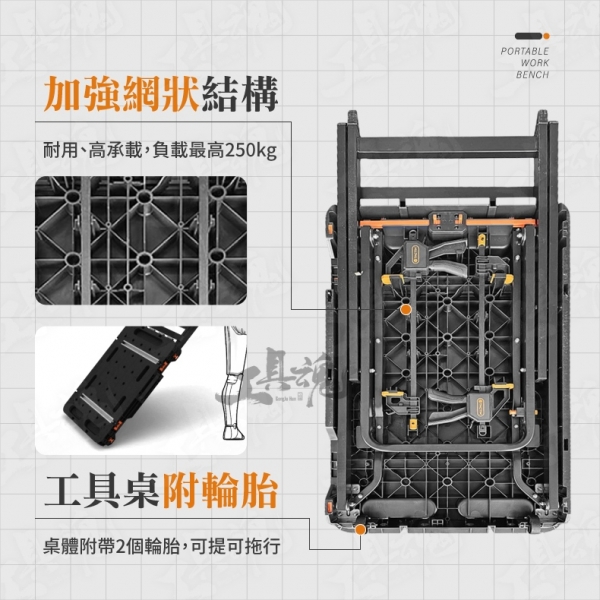 PORTABLE
WORK
BENCH

加強網狀結構

耐用、高承載，負載最高250kg

工具魂

工具桌附輪胎

桌體附帶2個輪胎，可提可拖行