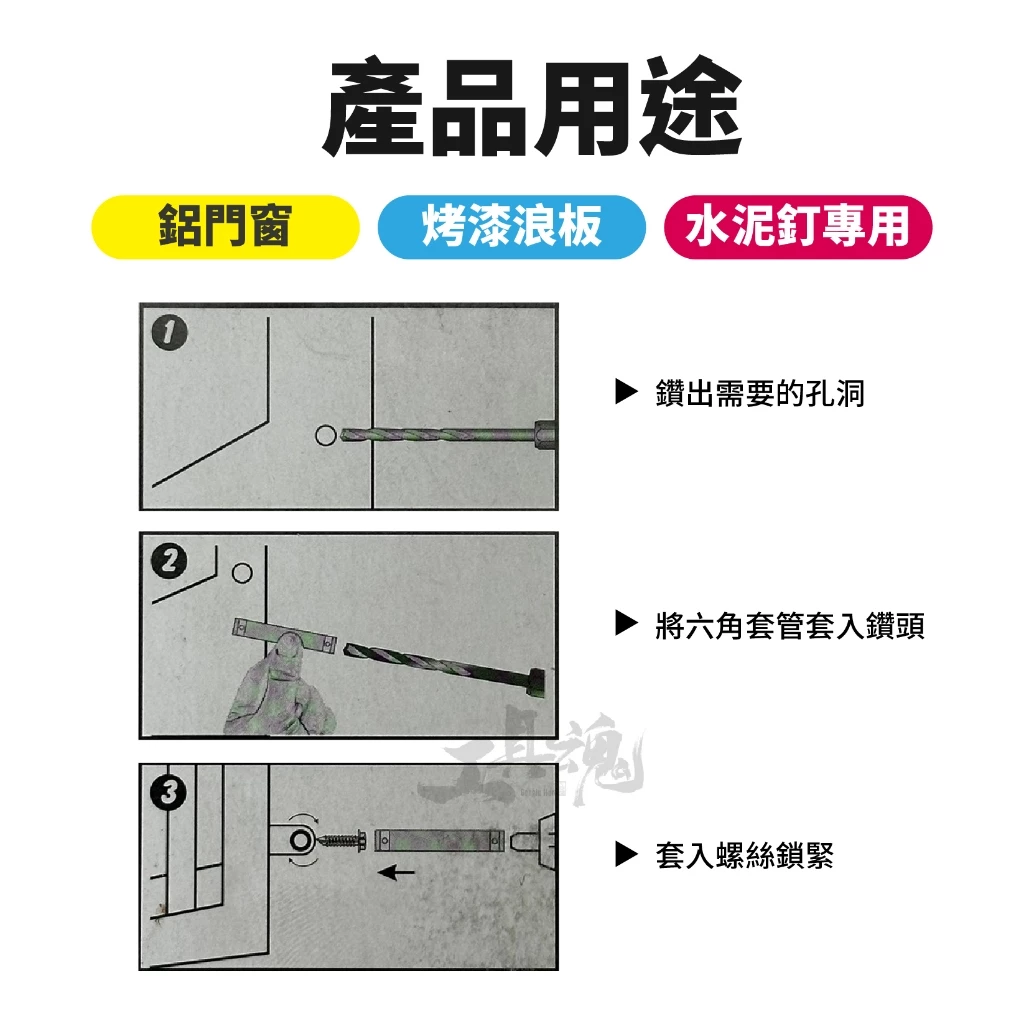 產品用途

鋁門窗 烤漆浪板 水泥釘專用

1

▶ 鑽出需要的孔洞

2

▶ 將六角套管套入鑽頭

工具魂

3

▶ 套入螺絲鎖緊