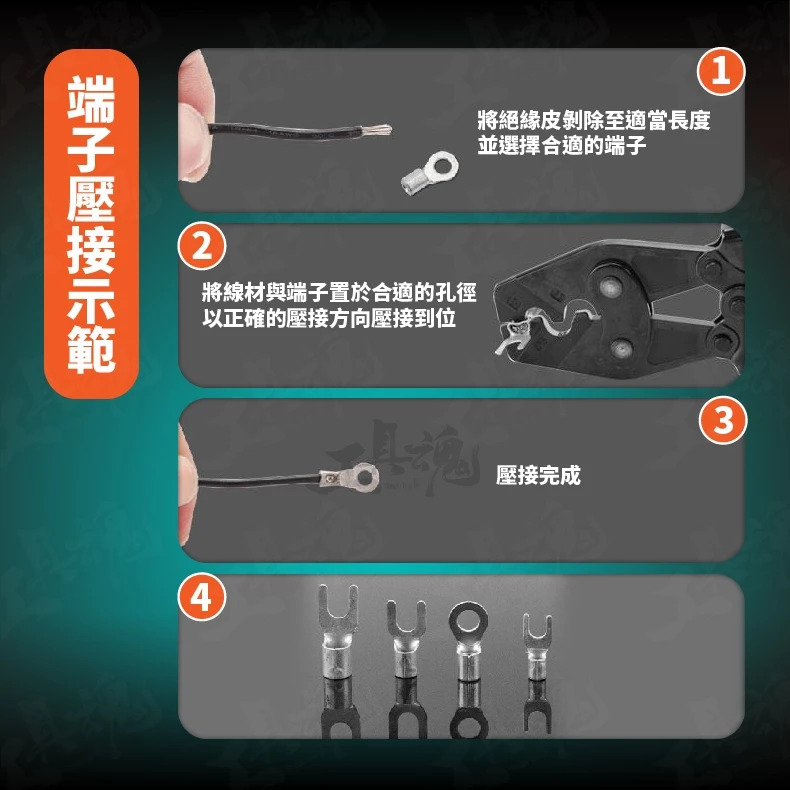 端子壓接示範

1

將絕緣皮剝除至適當長度
並選擇合適的端子

2

將線材與端子置於合適的孔徑
以正確的壓接方向壓接到位

3

工具魂

壓接完成

4