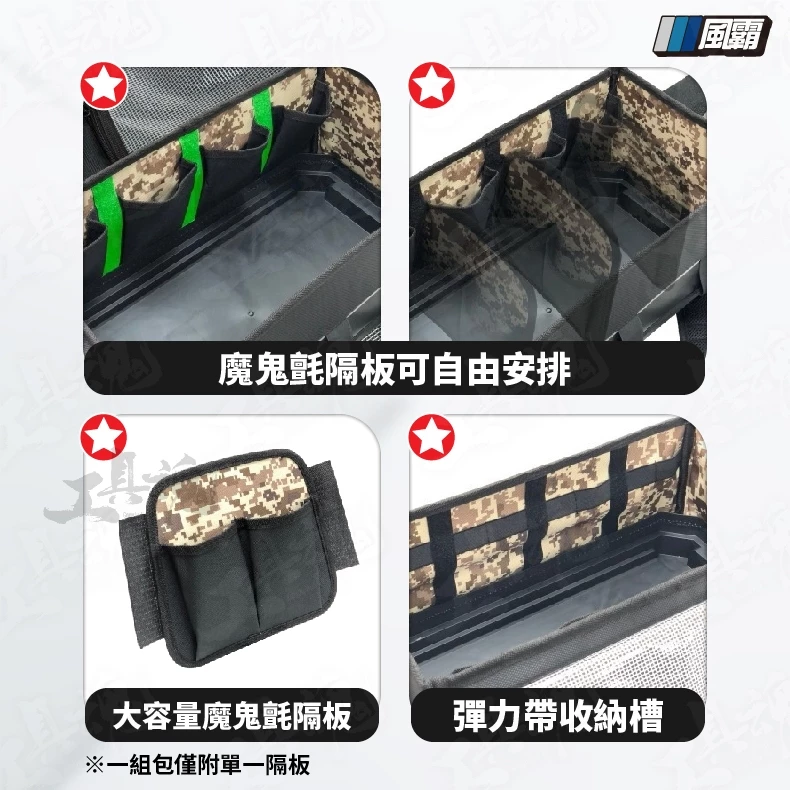 風霸

魔鬼氈隔板可自由安排

大容量魔鬼氈隔板

彈力帶收納槽

※一組包僅附單一隔板