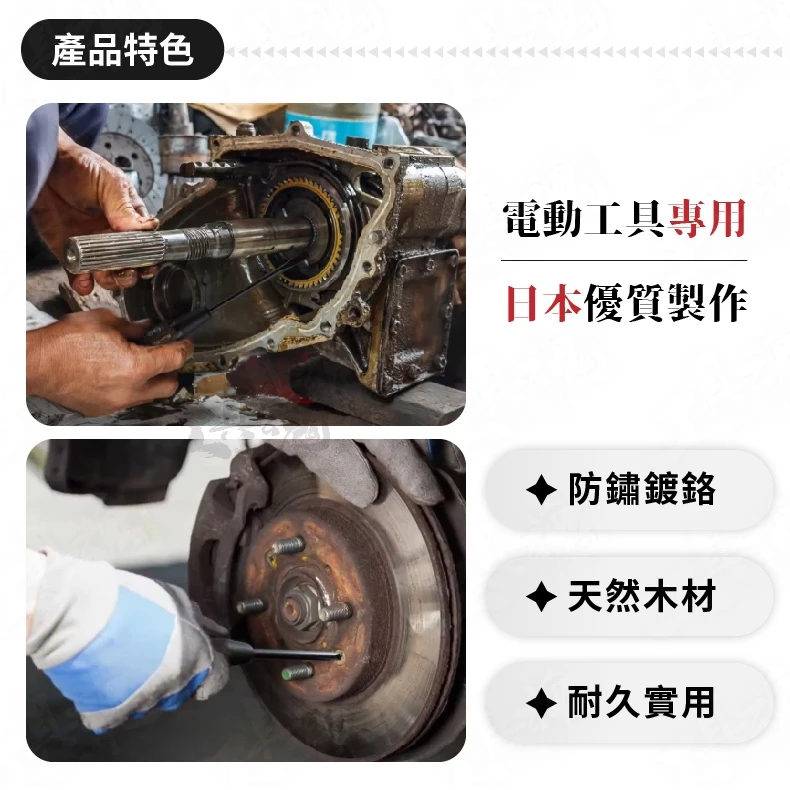 產品特色

電動工具專用

日本優質製作

✦ 防鏽鍍鉻

✦ 天然木材

✦ 耐久實用