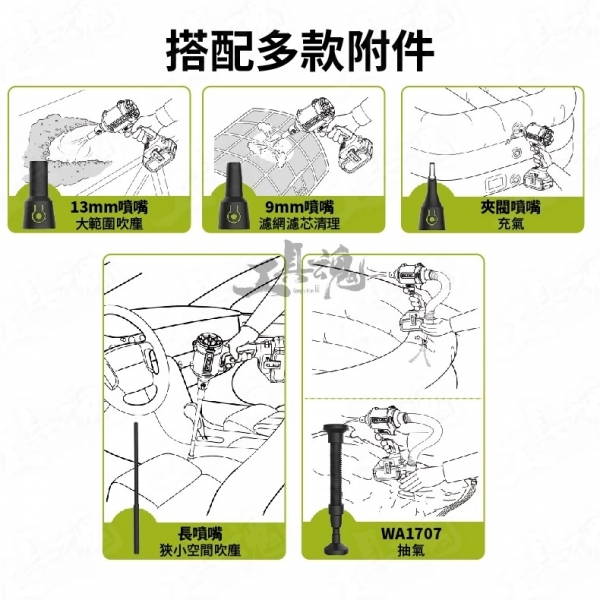 搭配多款附件

13mm噴嘴
大範圍吹塵

9mm噴嘴
濾網濾芯清理

夾閥噴嘴
充氣

工具魂

長噴嘴
狹小空間吹塵

WA1707
抽氣