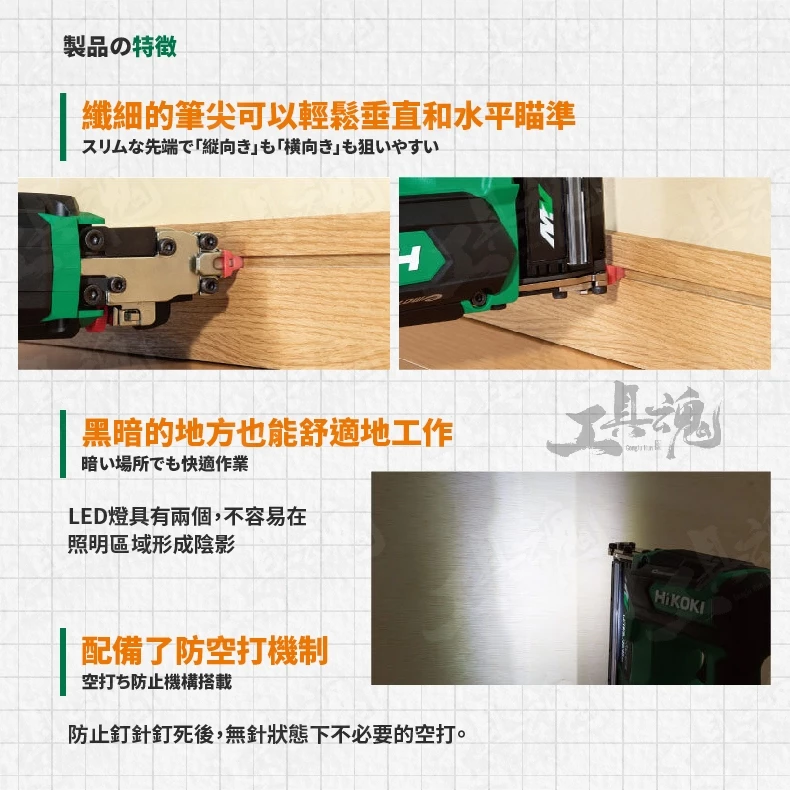 製品の特徴

纖細的筆尖可以輕鬆垂直和水平瞄準
スリムな先端で「縦向き」も「横向き」も狙いやすい

黑暗的地方也能舒適地工作
暗い場所でも快適作業

工具魂

LED燈具有兩個，不容易在照明區域形成陰影

HiKOKI

配備了防空打機制
空打ち防止機構搭載

防止釘針釘死後，無針狀態下不必要的空打。