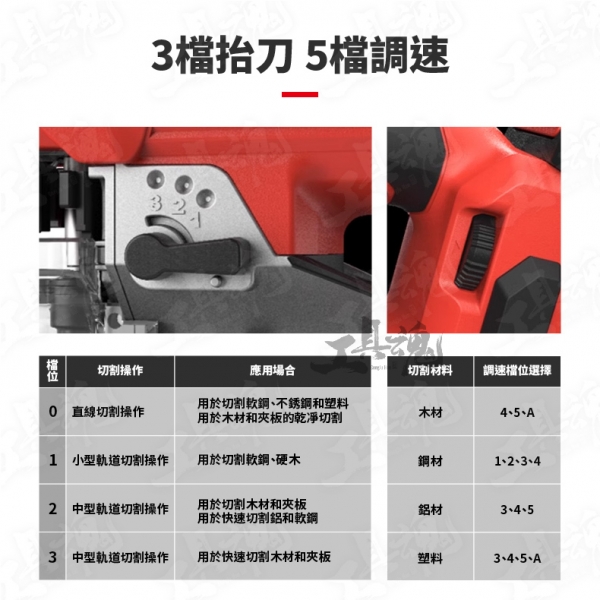 3檔抬刀 5檔調速

3 2 1

工具魂

| 檔位 | 切割操作 | 應用場合 |
|---|---|---|
| 0 | 直線切割操作 | 用於切割軟鋼、不銹鋼和塑料 用於木材和夾板的乾淨切割 |
| 1 | 小型軌道切割操作 | 用於切割軟鋼、硬木 |
| 2 | 中型軌道切割操作 | 用於切割木材和夾板 用於快速切割鋁和軟鋼 |
| 3 | 中型軌道切割操作 | 用於快速切割木材和夾板 |

| 切割材料 | 調速檔位選擇 |
|---|---|
| 木材 | 4、5、A |
| 鋼材 | 1、2、3、4 |
| 鋁材 | 3、4、5 |
| 塑料 | 3、4、5、A |